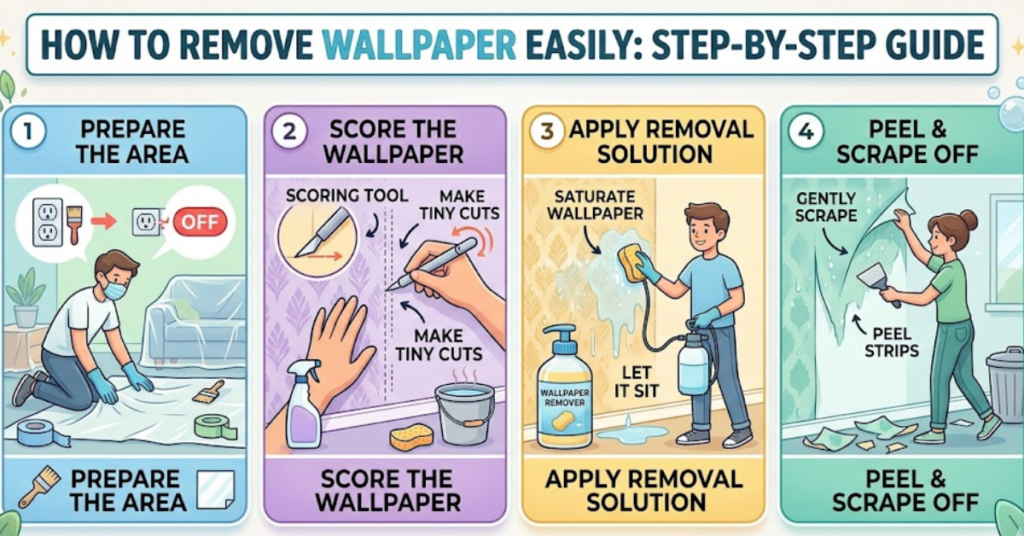 HOW TO REMOVE WALLPAPER EASILY: STEP-BY-STEP GUIDE

1 PREPARE THE AREA

OFF

PREPARE THE AREA

2 SCORE THE WALLPAPER

SCORING TOOL

MAKE TINY CUTS

MAKE TINY CUTS

SCORE THE WALLPAPER

3 APPLY REMOVAL SOLUTION

SATURATE WALLPAPER

LET IT SIT

WALLPAPER REMOVER

APPLY REMOVAL SOLUTION

4 PEEL & SCRAPE OFF

GENTLY SCRAPE

PEEL STRIPS

PEEL & SCRAPE OFF